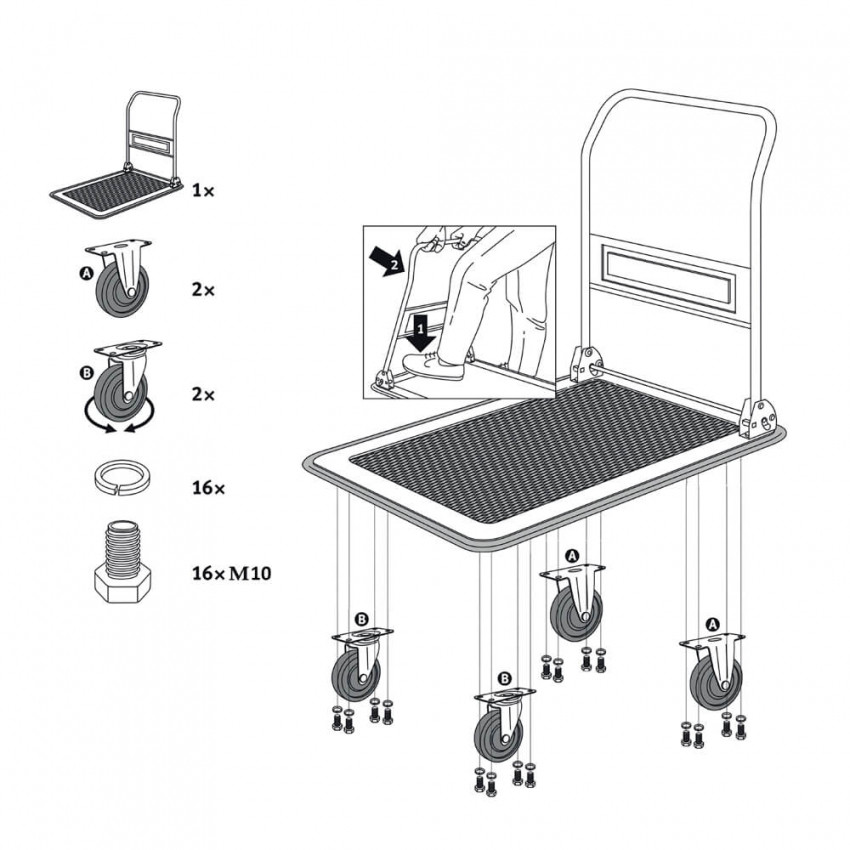 1×

A

2×

B

2×

16×

16× M10

2

1

A

B

B

A