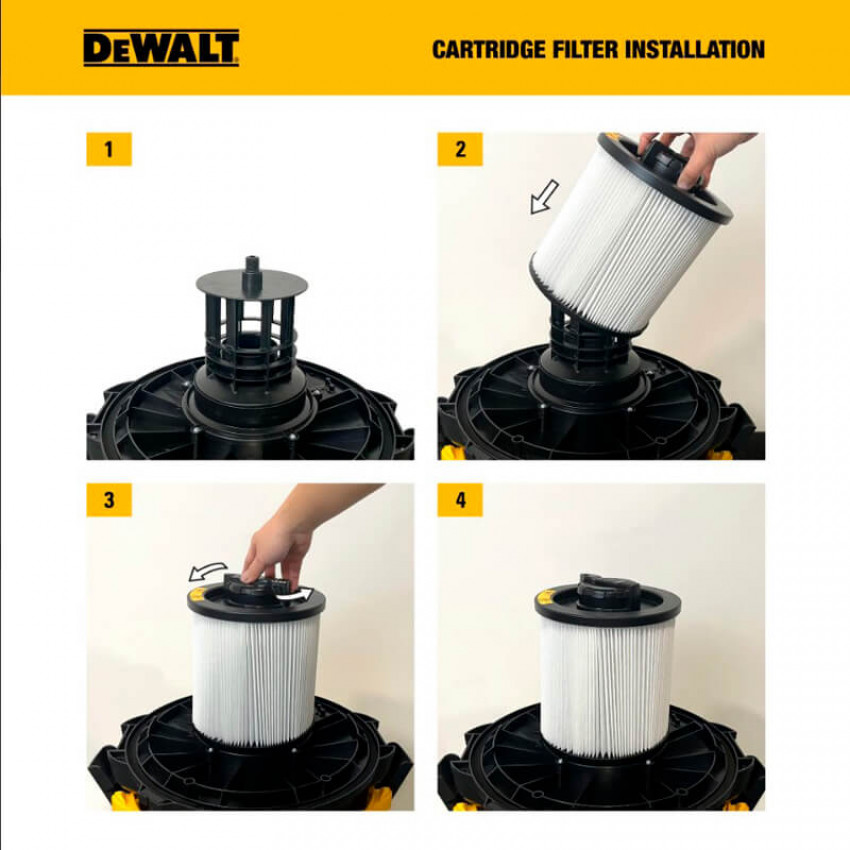 DEWALT

CARTRIDGE FILTER INSTALLATION

1

2

3

4