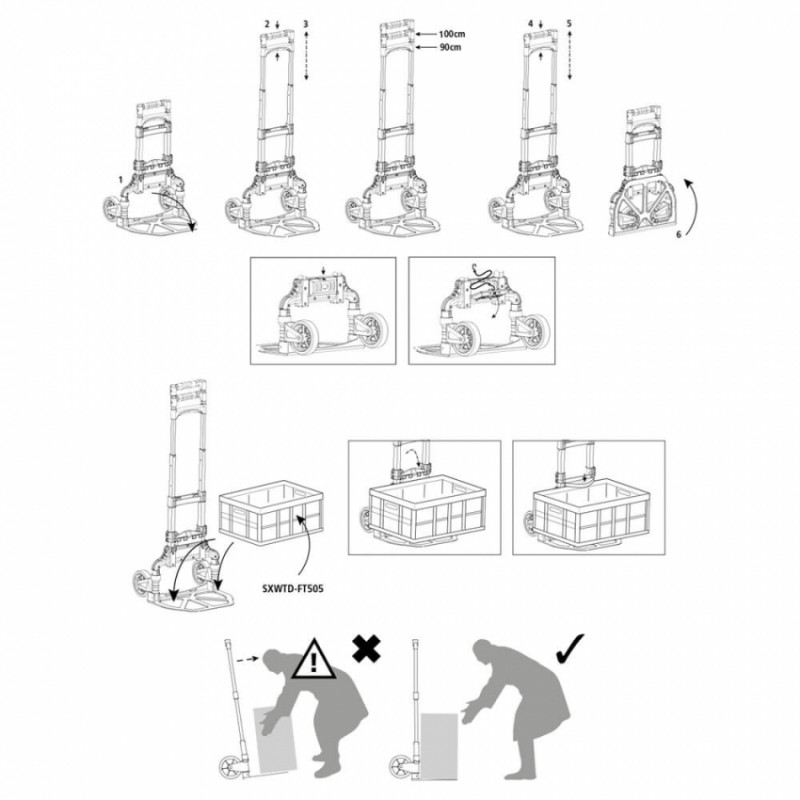 1

2

3

100cm

90cm

4

5

6

SXWTD-FT505