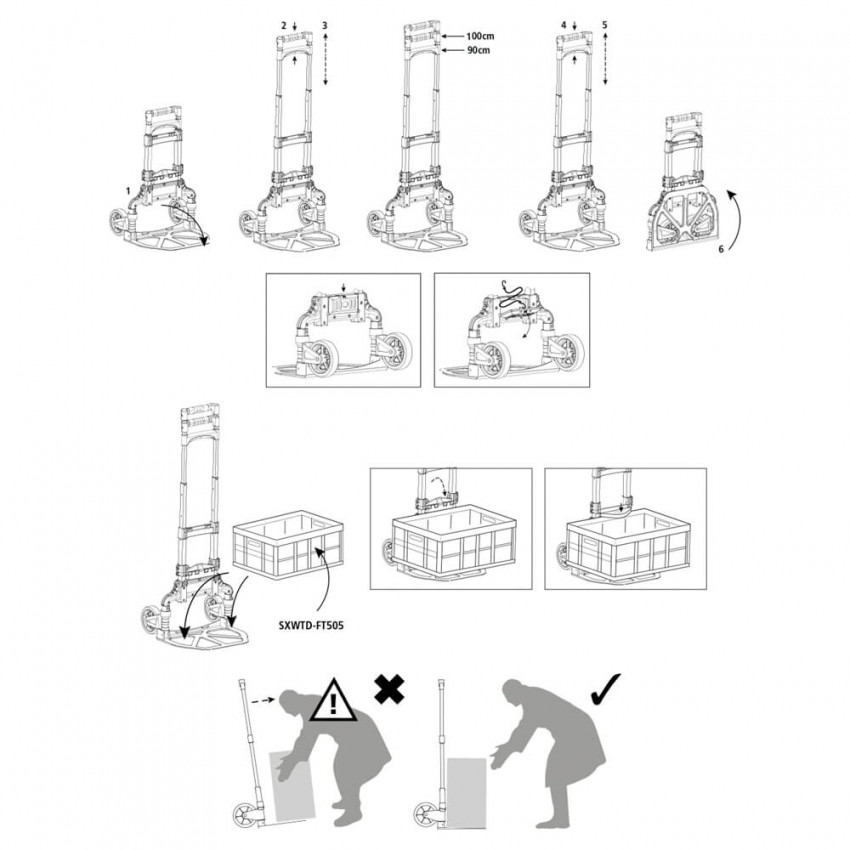 1

2

3

100cm

90cm

4

5

6

SXWTD-FT505