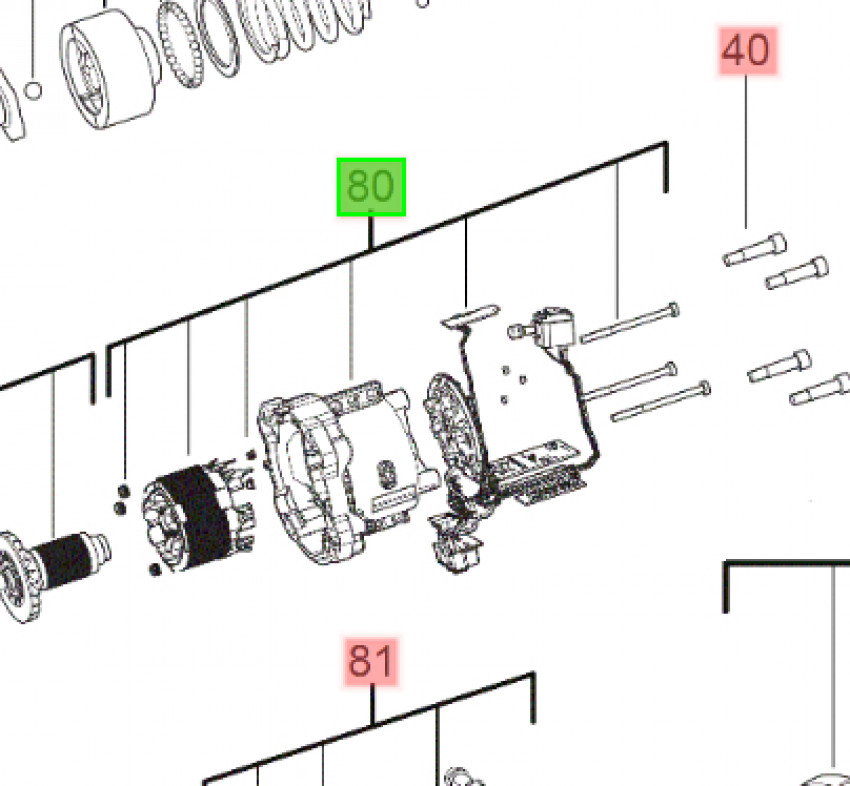 40

80

81