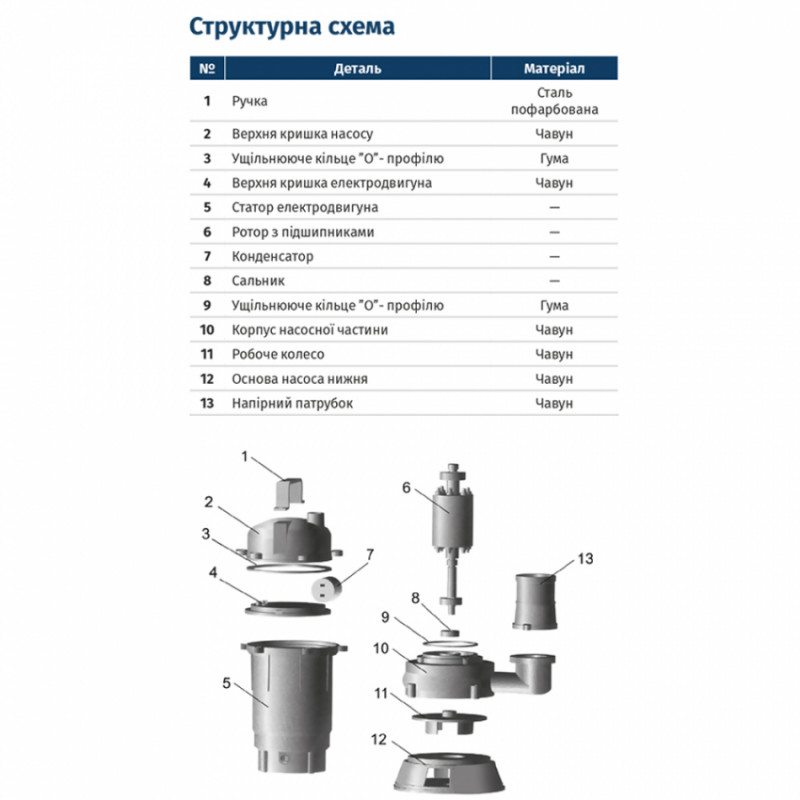 Структурна схема

| № | Деталь | Матеріал |
|---|---|---|
| 1 | Ручка | Сталь пофарбована |
| 2 | Верхня кришка насосу | Чавун |
| 3 | Ущільнююче кільце "О"- профілю | Гума |
| 4 | Верхня кришка електродвигуна | Чавун |
| 5 | Статор електродвигуна | — |
| 6 | Ротор з підшипниками | — |
| 7 | Конденсатор | — |
| 8 | Сальник | — |
| 9 | Ущільнююче кільце "О"- профілю | Гума |
| 10 | Корпус насосної частини | Чавун |
| 11 | Робоче колесо | Чавун |
| 12 | Основа насоса нижня | Чавун |
| 13 | Напірний патрубок | Чавун |

1
2
3
4
5
6
7
8
9
10
11
12
13