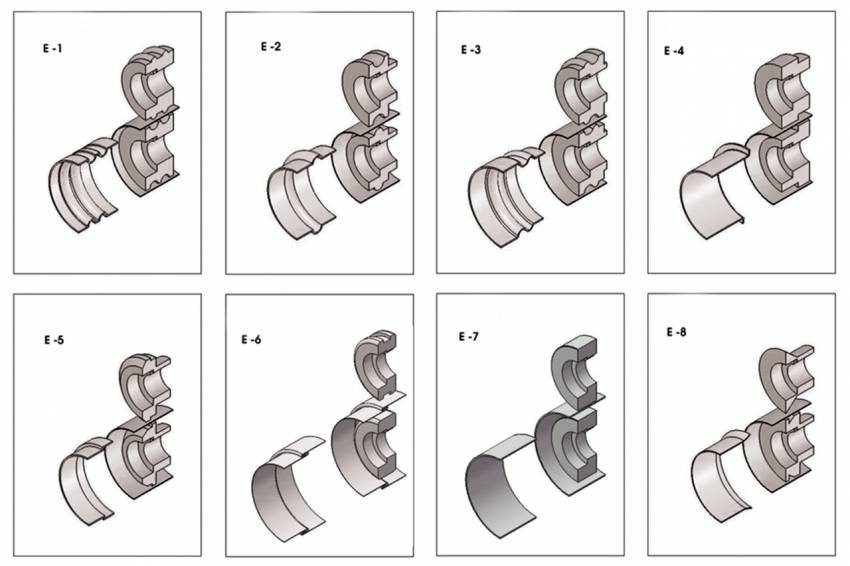 E -1

E -2

E -3

E -4

E -5

E -6

E -7

E -8