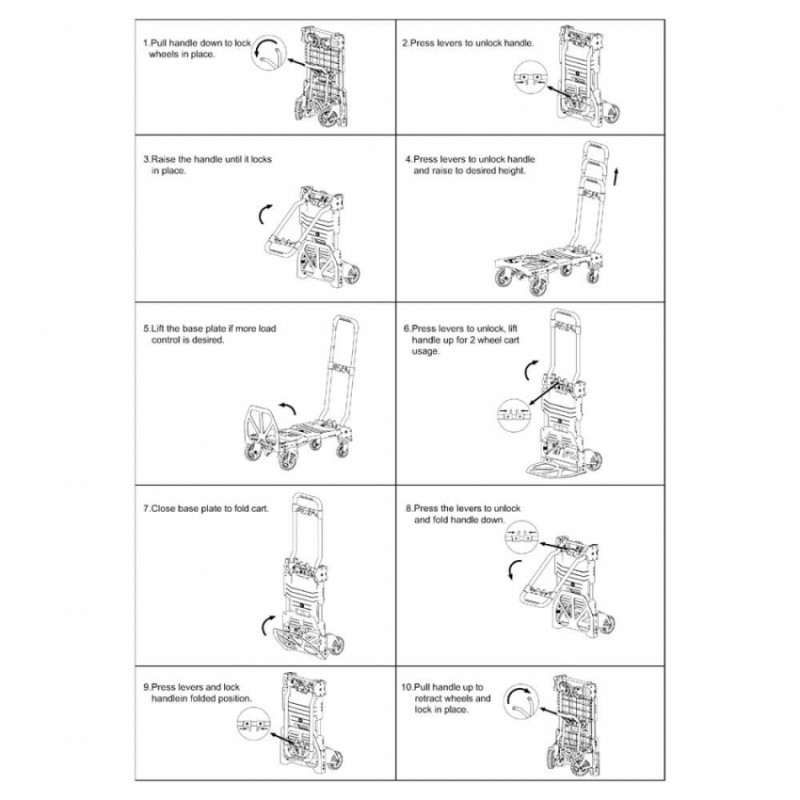 1.Pull handle down to lock wheels in place.

2.Press levers to unlock handle.

3.Raise the handle until it locks in place.

4.Press levers to unlock handle and raise to desired height.

5.Lift the base plate if more load control is desired.

6.Press levers to unlock, lift handle up for 2 wheel cart usage.

7.Close base plate to fold cart.

8.Press the levers to unlock and fold handle down.

9.Press levers and lock handlein folded position.

10.Pull handle up to retract wheels and lock in place.