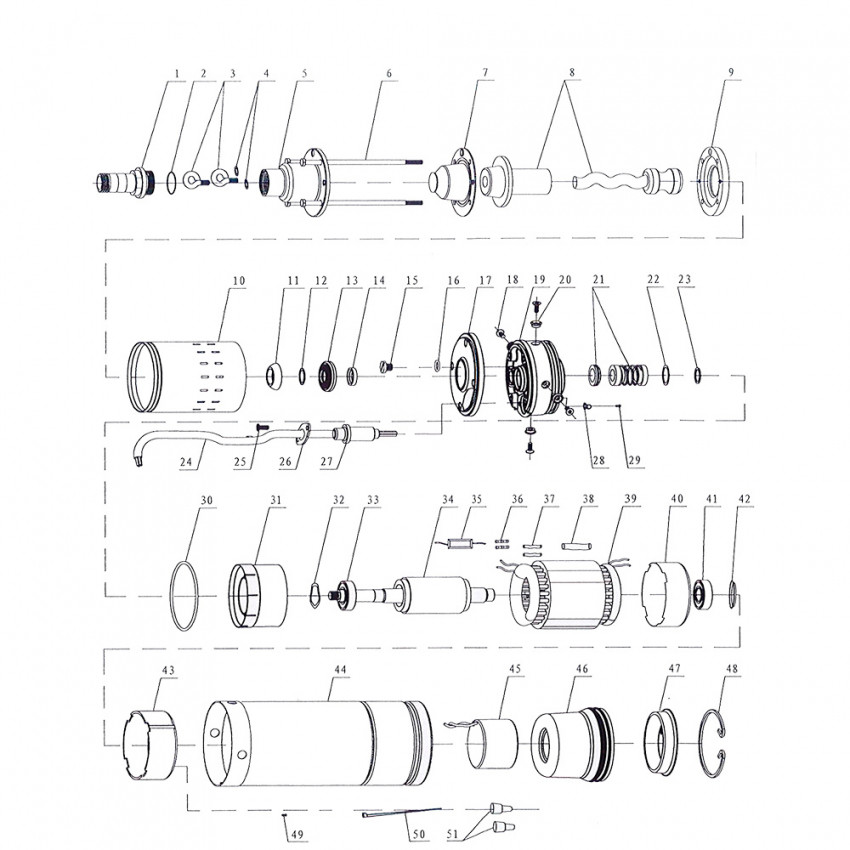 1 2 3 4 5 6 7 8 9

10 11 12 13 14 15 16 17 18 19 20 21 22 23

24 25 26 27 28 29

30 31 32 33 34 35 36 37 38 39 40 41 42

43 44 45 46 47 48

49 50 51