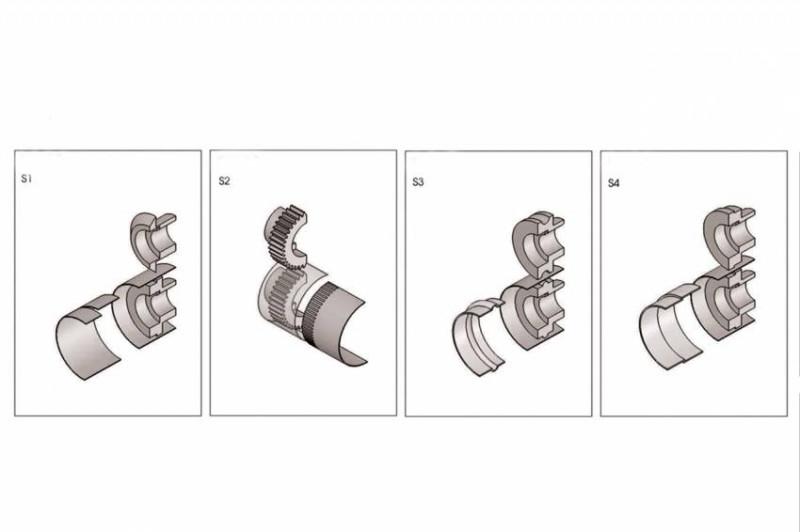 S1

S2

S3

S4