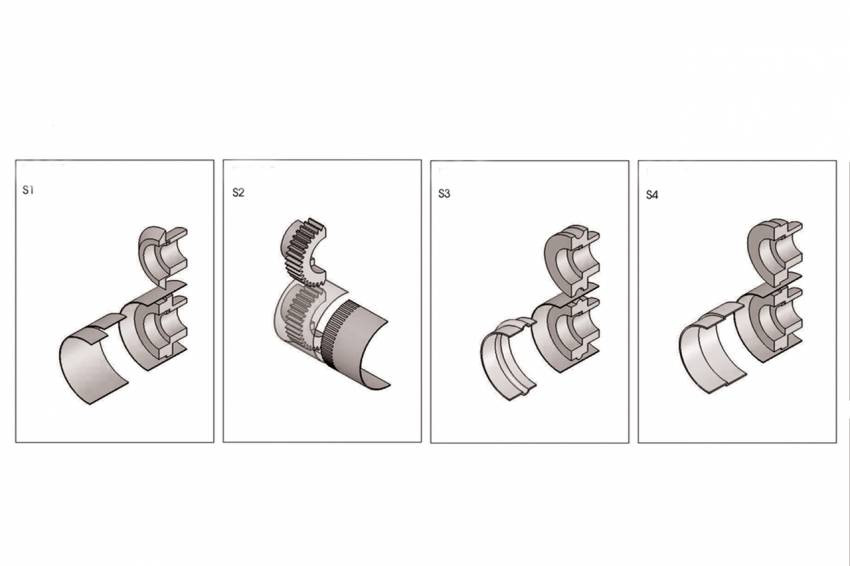 S1

S2

S3

S4